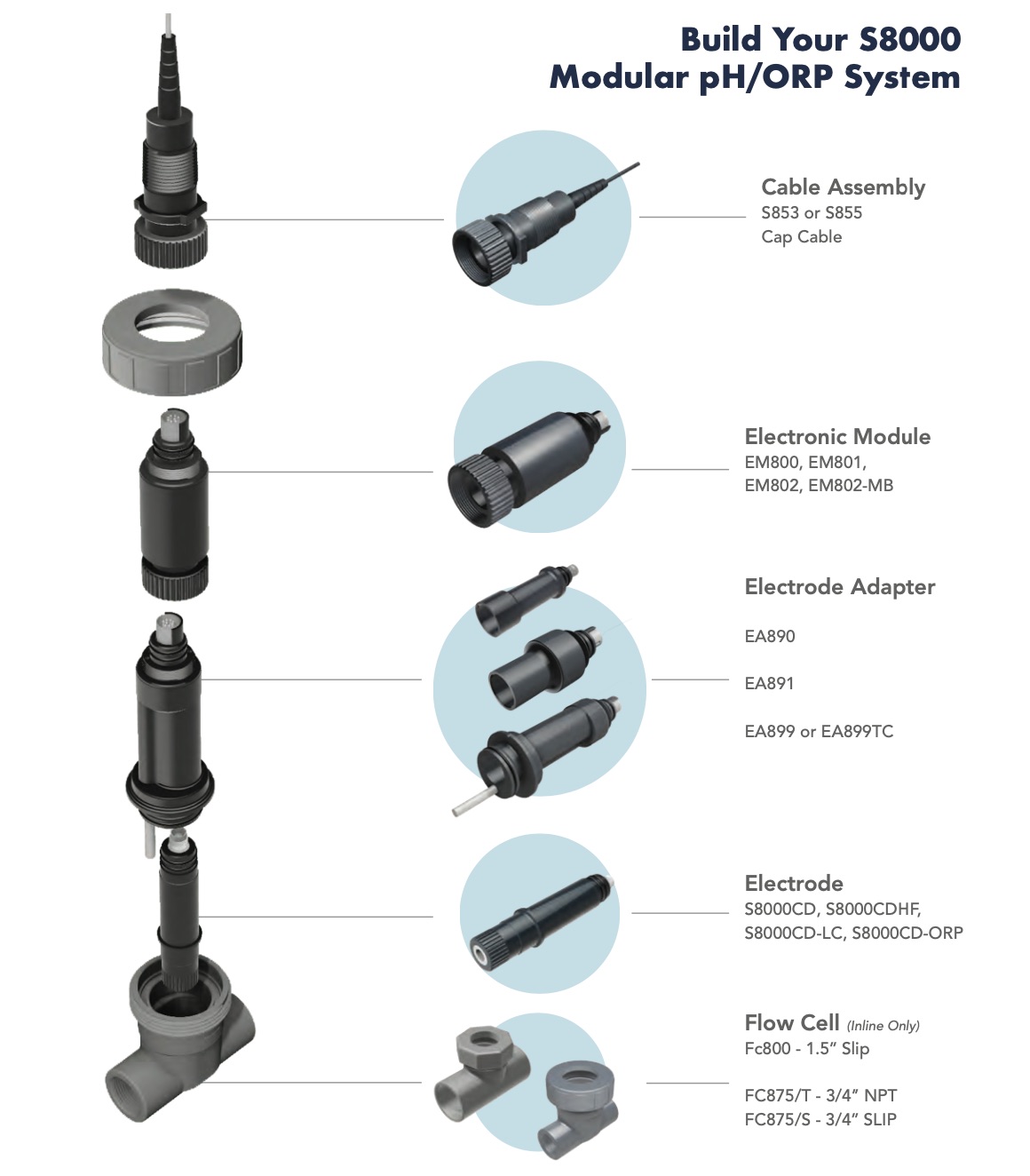 Build Your S8000 Modular pH/ORP System

Cable Assembly
S853 or S855
Cap Cable

Electronic Module
EM800, EM801,
EM802, EM802-MB

Electrode Adapter

EA890

EA891

EA899 or EA899TC

Electrode
S8000CD, S8000CDHF,
S8000CD-LC, S8000CD-ORP

Flow Cell (Inline Only)
Fc800 - 1.5” Slip

FC875/T - 3/4” NPT
FC875/S - 3/4” SLIP